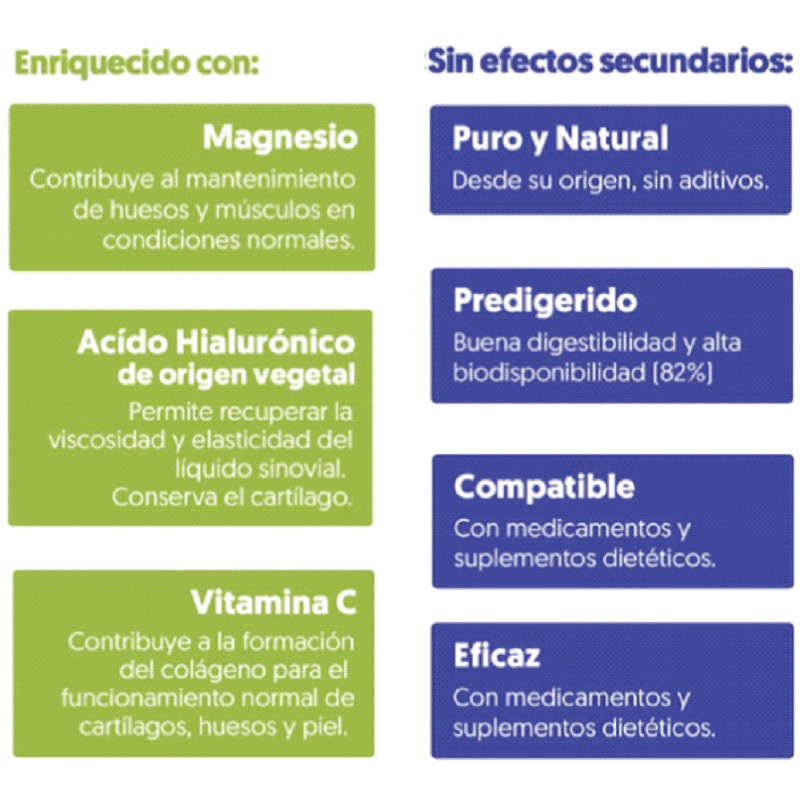 Enriquecido con:

Magnesio
Contribuye al mantenimiento de huesos y músculos en condiciones normales.

Acído Hialurónico
de origen vegetal
Permite recuperar la viscosidad y elasticidad del líquido sinovial. Conserva el cartílago.

Vitamina C
Contribuye a la formación del colágeno para el funcionamiento normal de cartílagos, huesos y piel.

Sin efectos secundarios:

Puro y Natural
Desde su origen, sin aditivos.

Predigerido
Buena digestibilidad y alta biodisponibilidad (82%)

Compatible
Con medicamentos y suplementos dietéticos.

Eficaz
Con medicamentos y suplementos dietéticos.